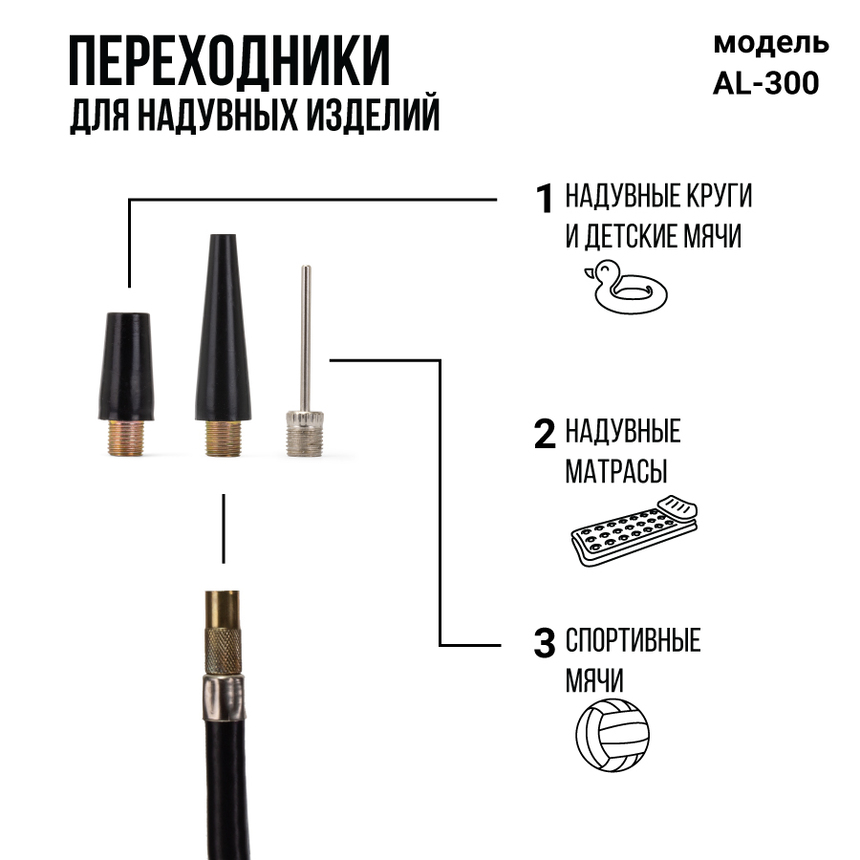 ПЕРЕХОДНИКИ
ДЛЯ НАДУВНЫХ ИЗДЕЛИЙ

модель
AL-300

1 НАДУВНЫЕ КРУГИ И ДЕТСКИЕ МЯЧИ

2 НАДУВНЫЕ МАТРАСЫ

3 СПОРТИВНЫЕ МЯЧИ