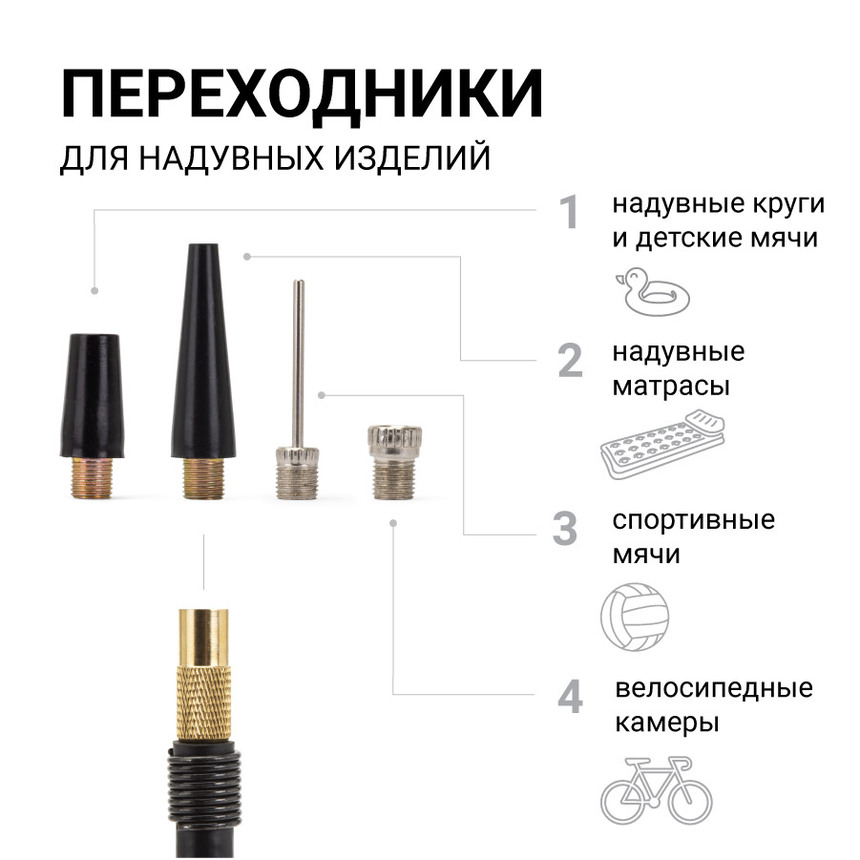 ПЕРЕХОДНИКИ
ДЛЯ НАДУВНЫХ ИЗДЕЛИЙ

1 надувные круги и детские мячи

2 надувные матрасы

3 спортивные мячи

4 велосипедные камеры