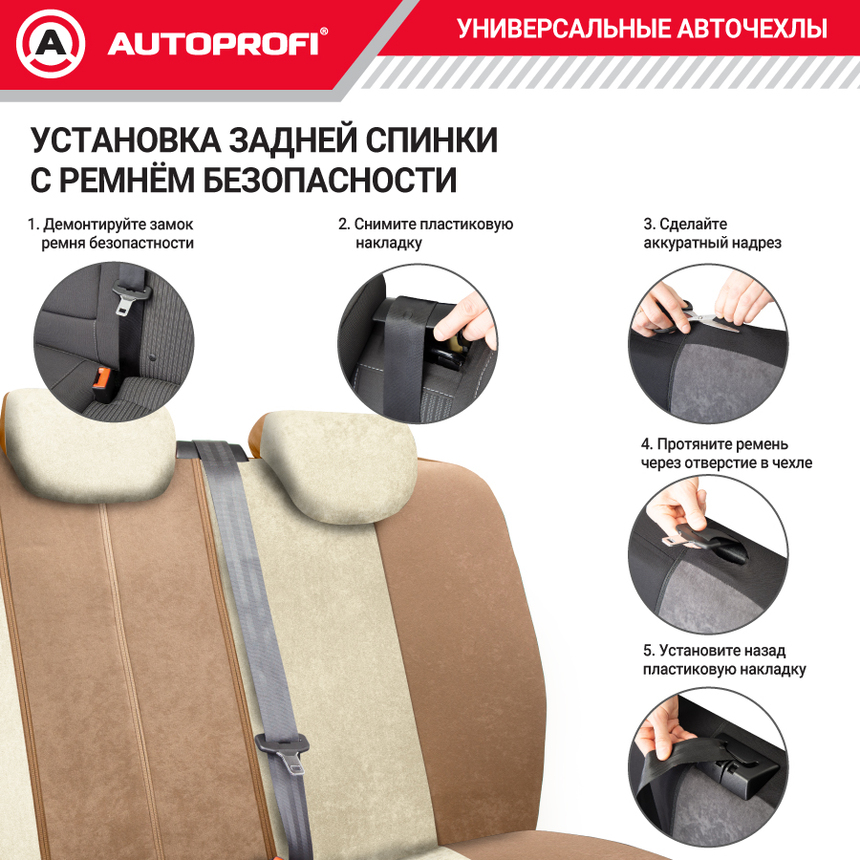 A AUTOPROFI®

УНИВЕРСАЛЬНЫЕ АВТОЧЕХЛЫ

УСТАНОВКА ЗАДНЕЙ СПИНКИ С РЕМНЁМ БЕЗОПАСНОСТИ

1. Демонтируйте замок ремня безопастности

2. Снимите пластиковую накладку

3. Сделайте аккуратный надрез

4. Протяните ремень через отверстие в чехле

5. Установите назад пластиковую накладку