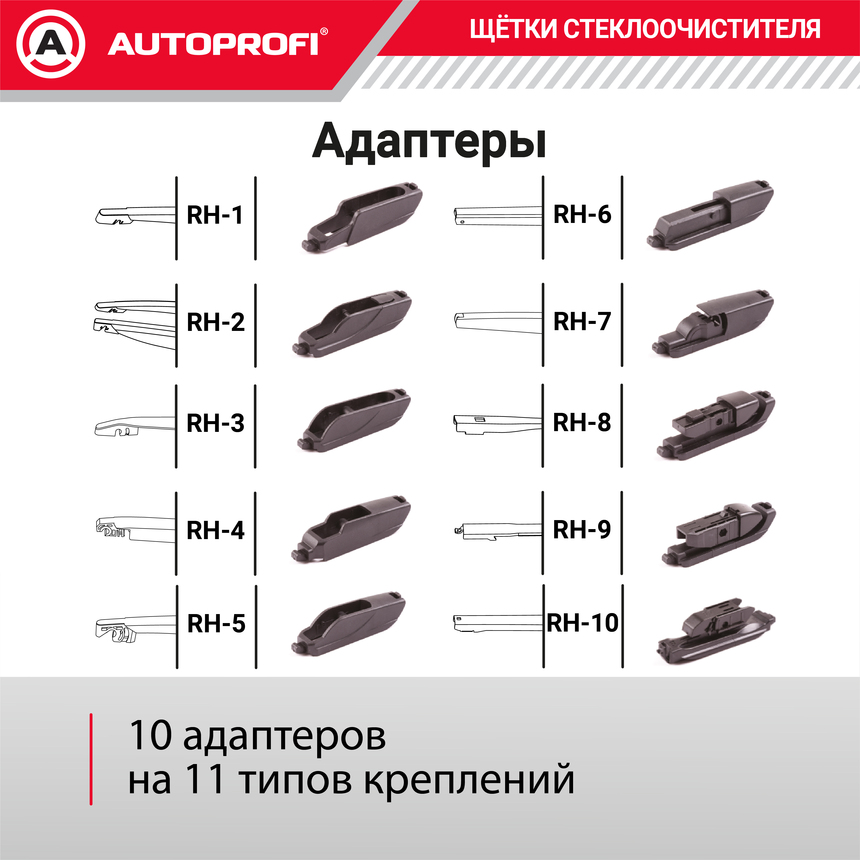 AUTOPROFI®

ЩЁТКИ СТЕКЛООЧИСТИТЕЛЯ

Адаптеры

RH-1

RH-2

RH-3

RH-4

RH-5

RH-6

RH-7

RH-8

RH-9

RH-10

10 адаптеров на 11 типов креплений