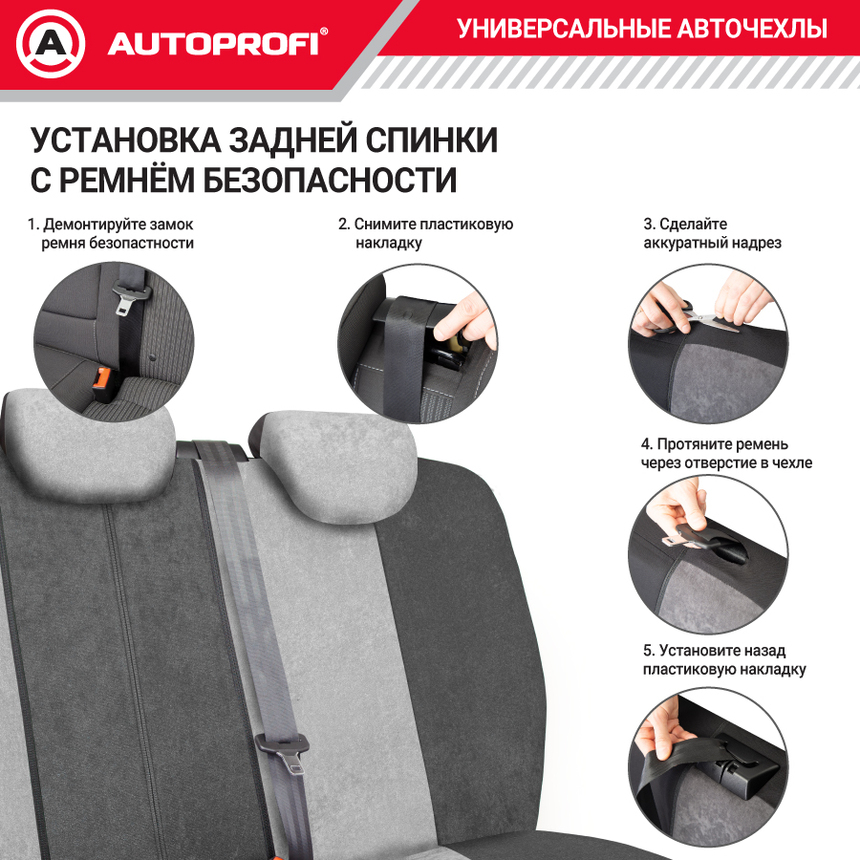 AUTOPROFI®

УНИВЕРСАЛЬНЫЕ АВТОЧЕХЛЫ

УСТАНОВКА ЗАДНЕЙ СПИНКИ С РЕМНЁМ БЕЗОПАСНОСТИ

1. Демонтируйте замок ремня безопастности

2. Снимите пластиковую накладку

3. Сделайте аккуратный надрез

4. Протяните ремень через отверстие в чехле

5. Установите назад пластиковую накладку