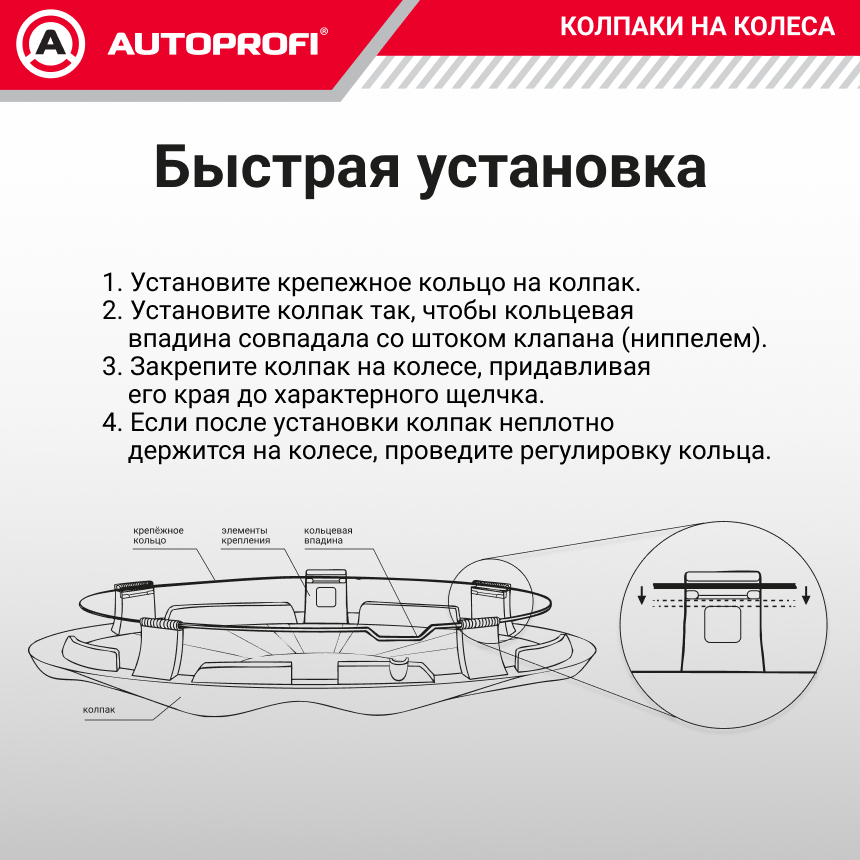 AUTOPROFI®

КОЛПАКИ НА КОЛЕСА

Быстрая установка

1. Установите крепежное кольцо на колпак.
2. Установите колпак так, чтобы кольцевая впадина совпадала со штоком клапана (ниппелем).
3. Закрепите колпак на колесе, придавливая его края до характерного щелчка.
4. Если после установки колпак неплотно держится на колесе, проведите регулировку кольца.

крепёжное кольцо

элементы крепления

кольцевая впадина

колпак