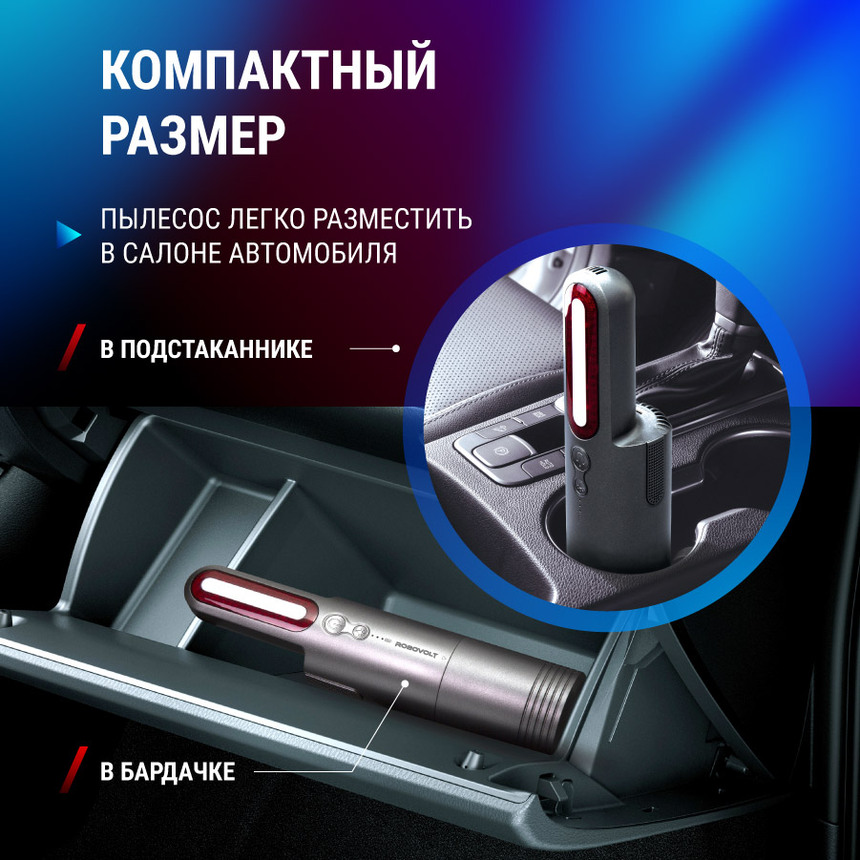 КОМПАКТНЫЙ РАЗМЕР

ПЫЛЕСОС ЛЕГКО РАЗМЕСТИТЬ В САЛОНЕ АВТОМОБИЛЯ

В ПОДСТАКАННИКЕ

ROBOVOLT

В БАРДАЧКЕ