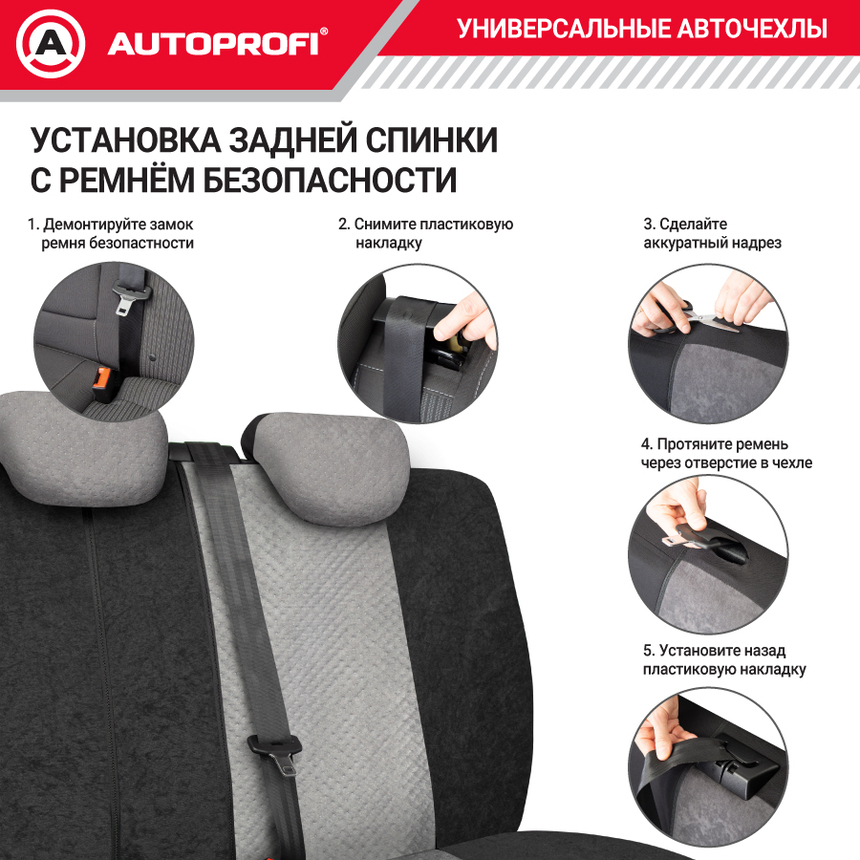 A AUTOPROFI®

УНИВЕРСАЛЬНЫЕ АВТОЧЕХЛЫ

УСТАНОВКА ЗАДНЕЙ СПИНКИ С РЕМНЁМ БЕЗОПАСНОСТИ

1. Демонтируйте замок ремня безопастности

2. Снимите пластиковую накладку

3. Сделайте аккуратный надрез

4. Протяните ремень через отверстие в чехле

5. Установите назад пластиковую накладку